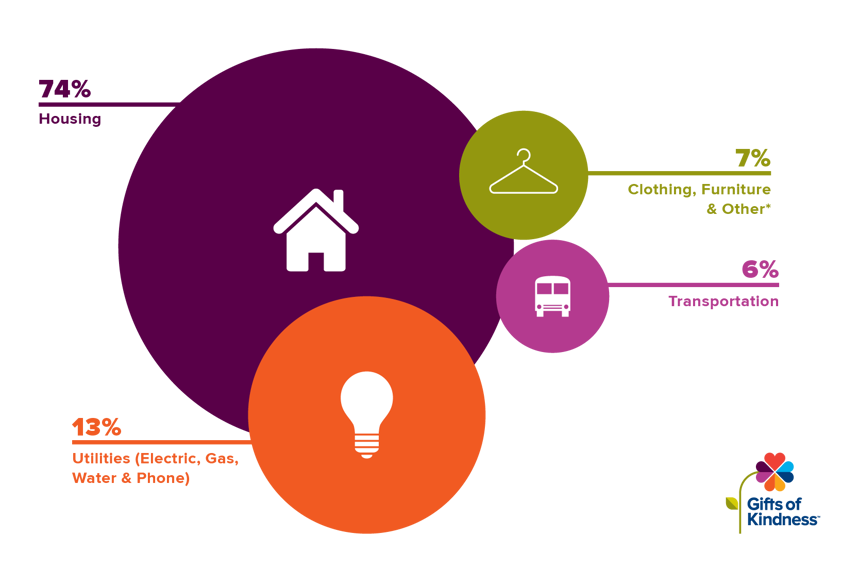 74%
Housing

7%
Clothing, Furniture & Other*

6%
Transportation

13%
Utilities (Electric, Gas, Water & Phone)

Gifts of Kindness™