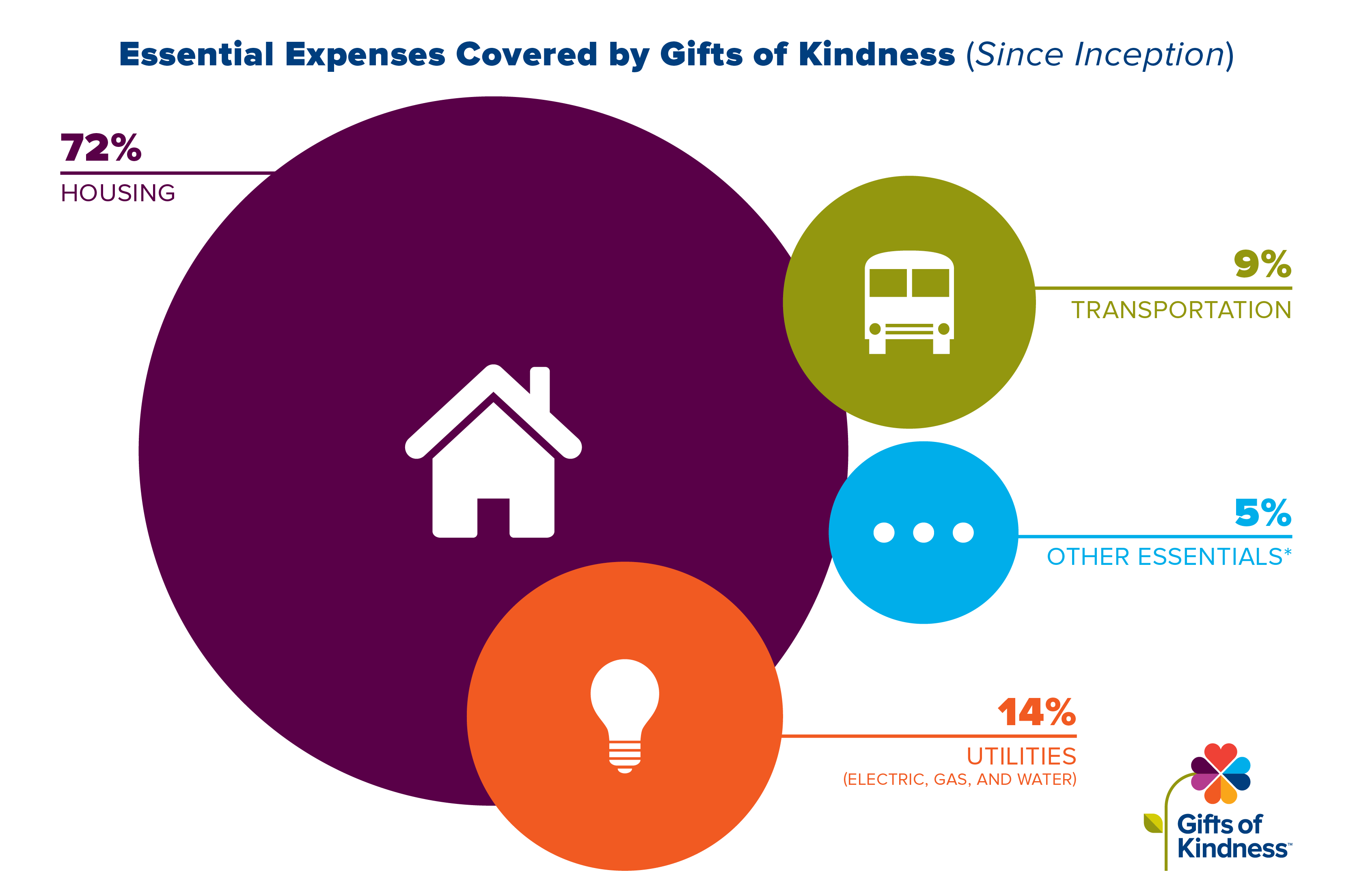 Essential Expenses Covered by Gifts of Kindness (Since Inception)

72%
HOUSING

9%
TRANSPORTATION

5%
OTHER ESSENTIALS*

14%
UTILITIES
(ELECTRIC, GAS, AND WATER)

Gifts of Kindness™